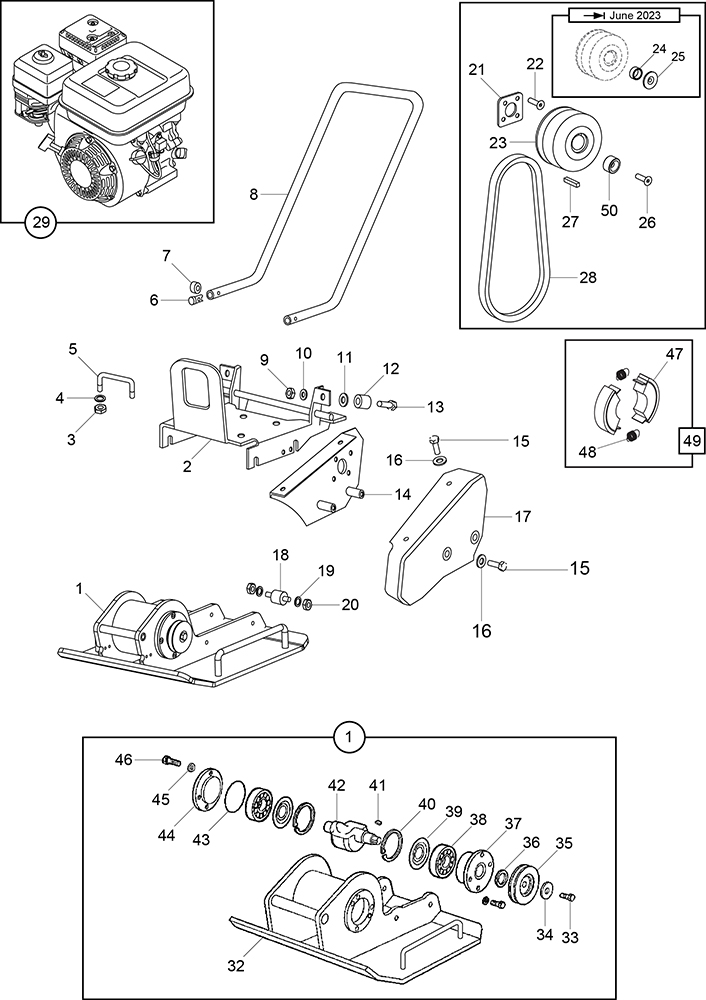 29

8

7
6

June 2023
21
22
24
25
23
50
27
26
28

5
4
3
2
9
10
11
12
13
15
16
14
17

47
48
49

18
19
20
1
15
16

1

46
45
44
43
42
41
40
39
38
37
36
35
34
33
32